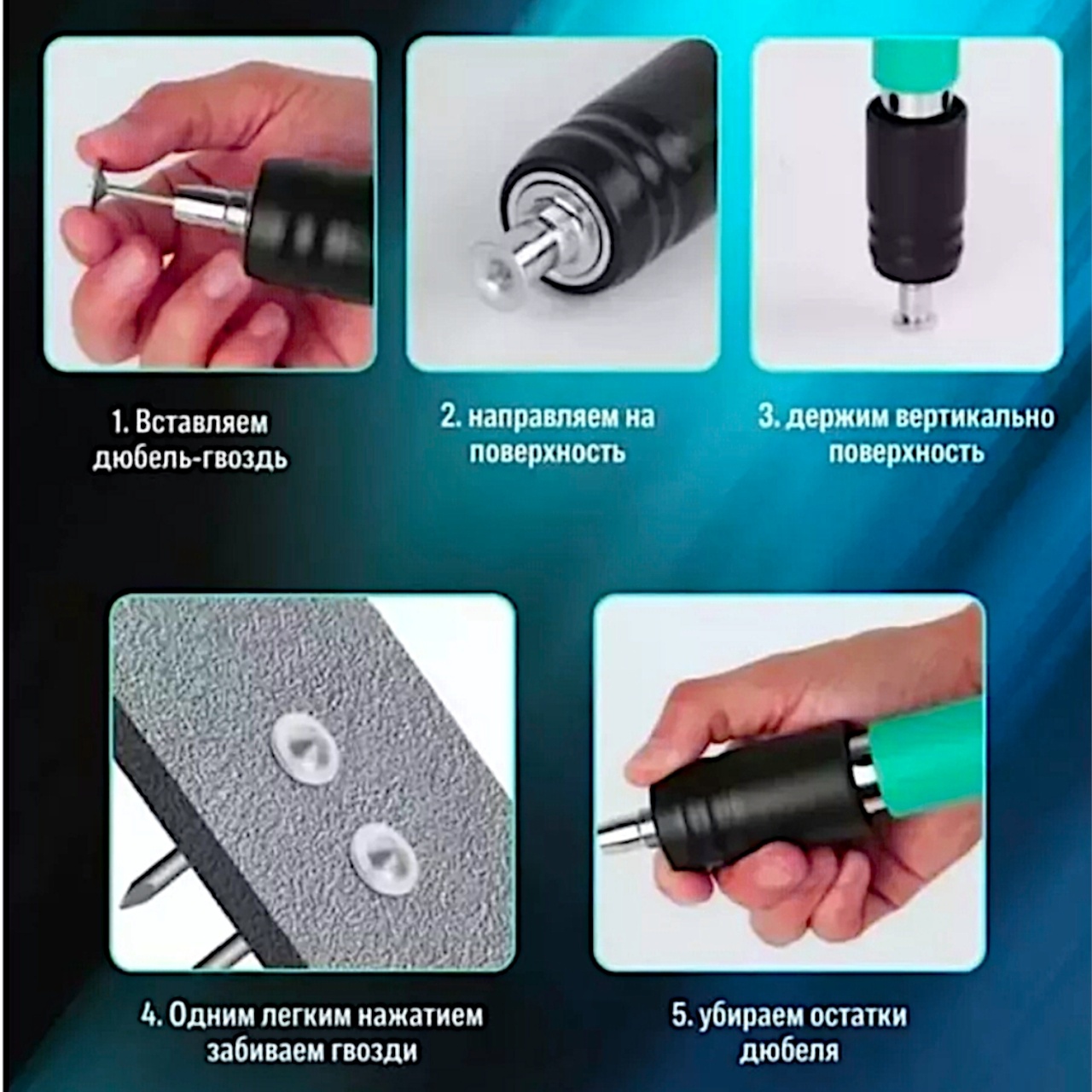 1. Вставляем дюбель-гвоздь

2. направляем на поверхность

3. держим вертикально поверхность

4. Одним легким нажатием забиваем гвозди

5. убираем остатки дюбеля